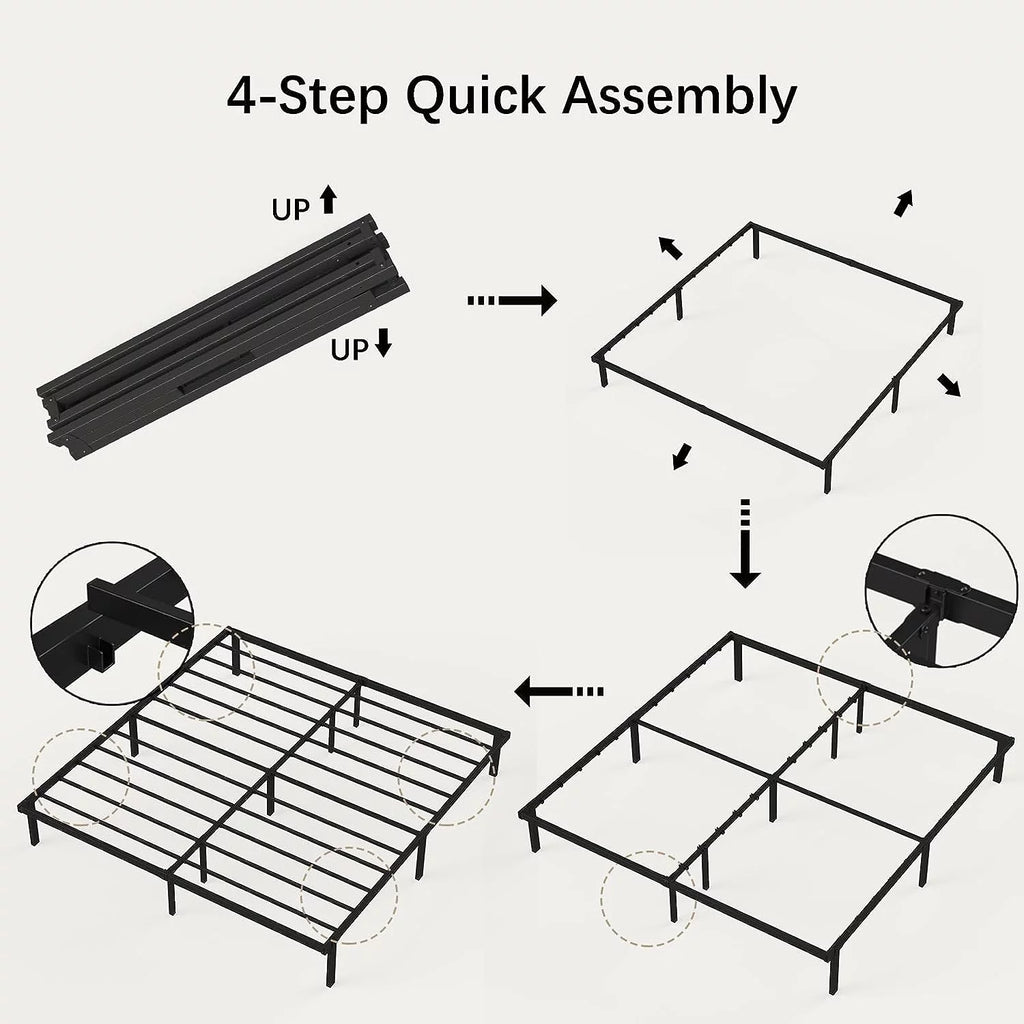 4-Step Quick Assembly

UP

UP